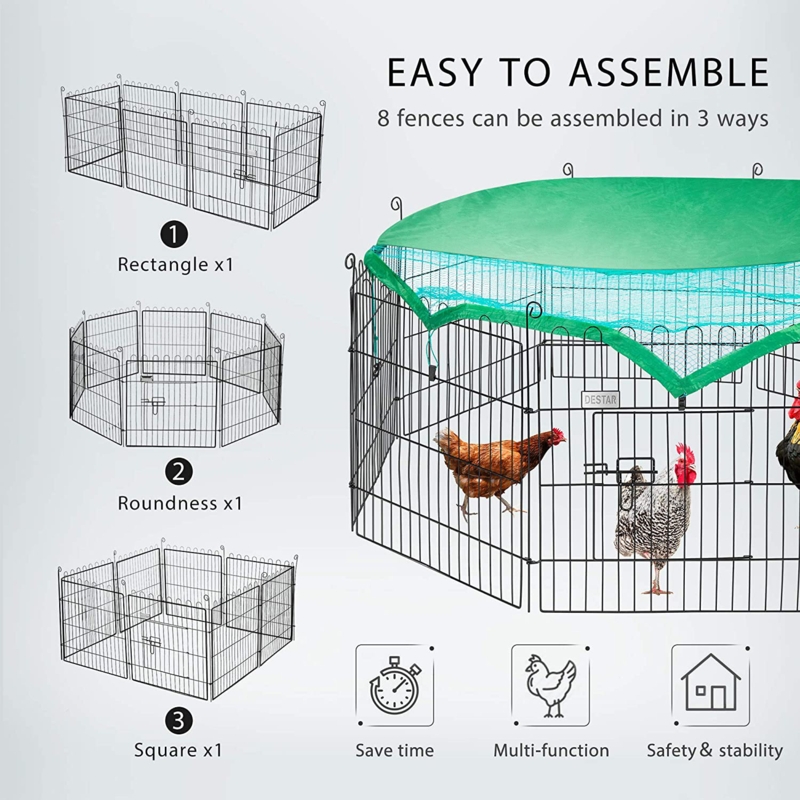 EASY TO ASSEMBLE
8 fences can be assembled in 3 ways

1
Rectangle x1

2
Roundness x1

3
Square x1

DESTAR

Save time

Multi-function

Safety & stability