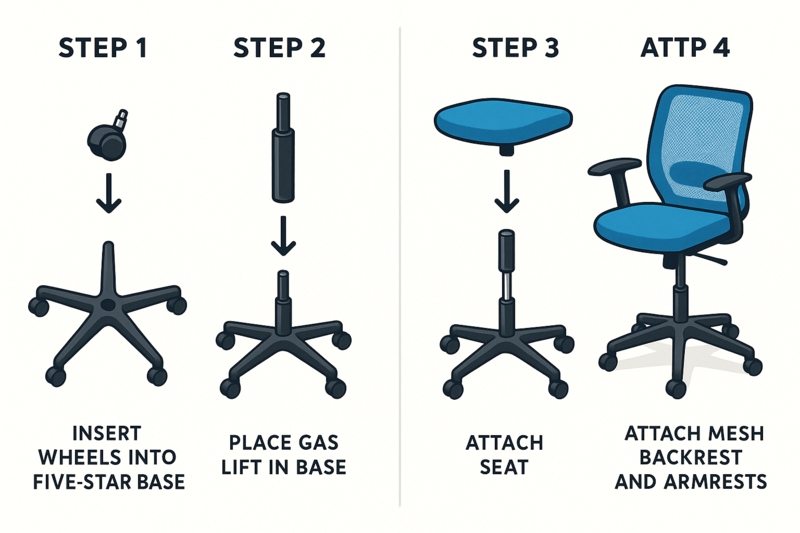 STEP 1

INSERT WHEELS INTO FIVE-STAR BASE

STEP 2

PLACE GAS LIFT IN BASE

STEP 3

ATTACH SEAT

ATTP 4

ATTACH MESH BACKREST AND ARMRESTS